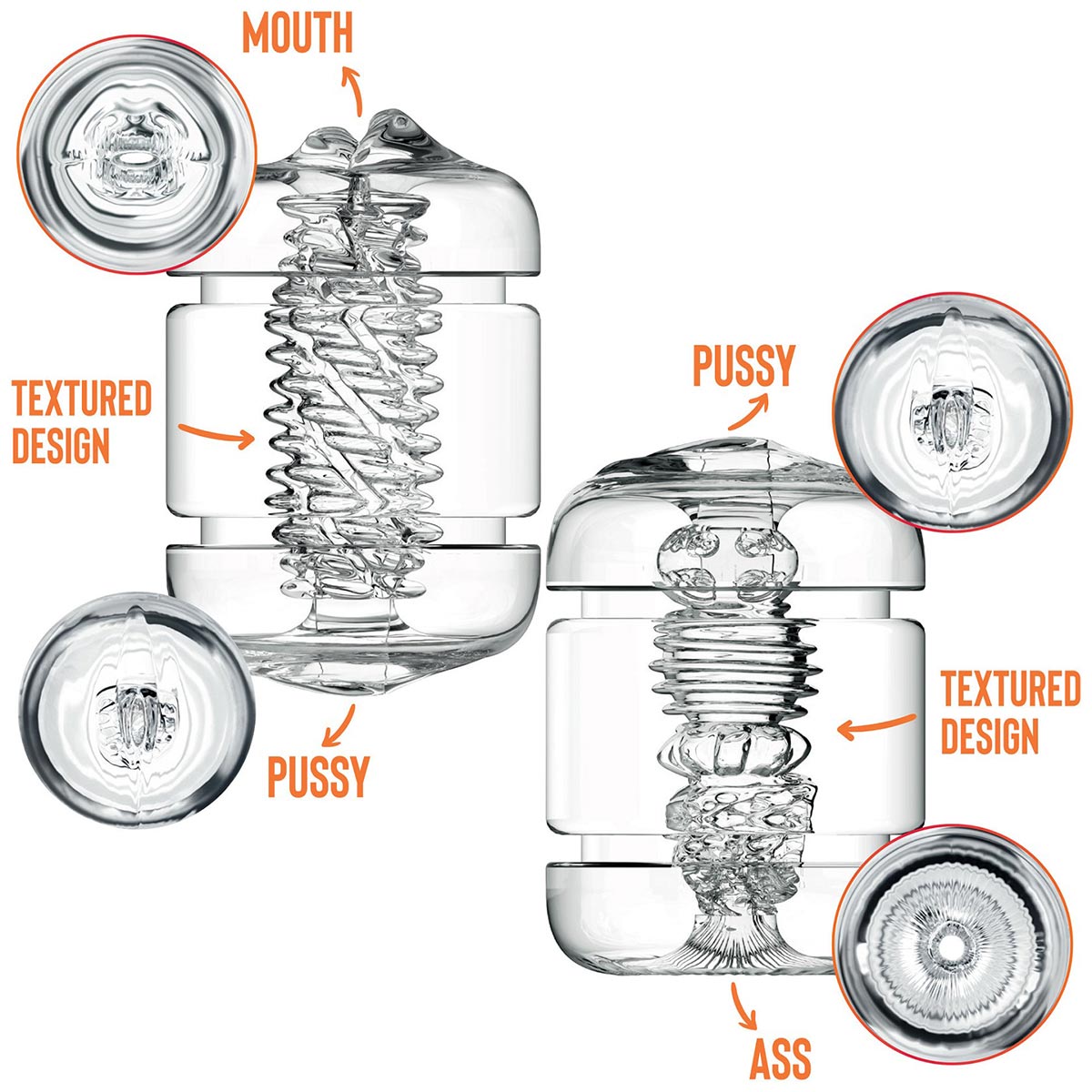 MOUTH

TEXTURED DESIGN

PUSSY

PUSSY

TEXTURED DESIGN

ASS